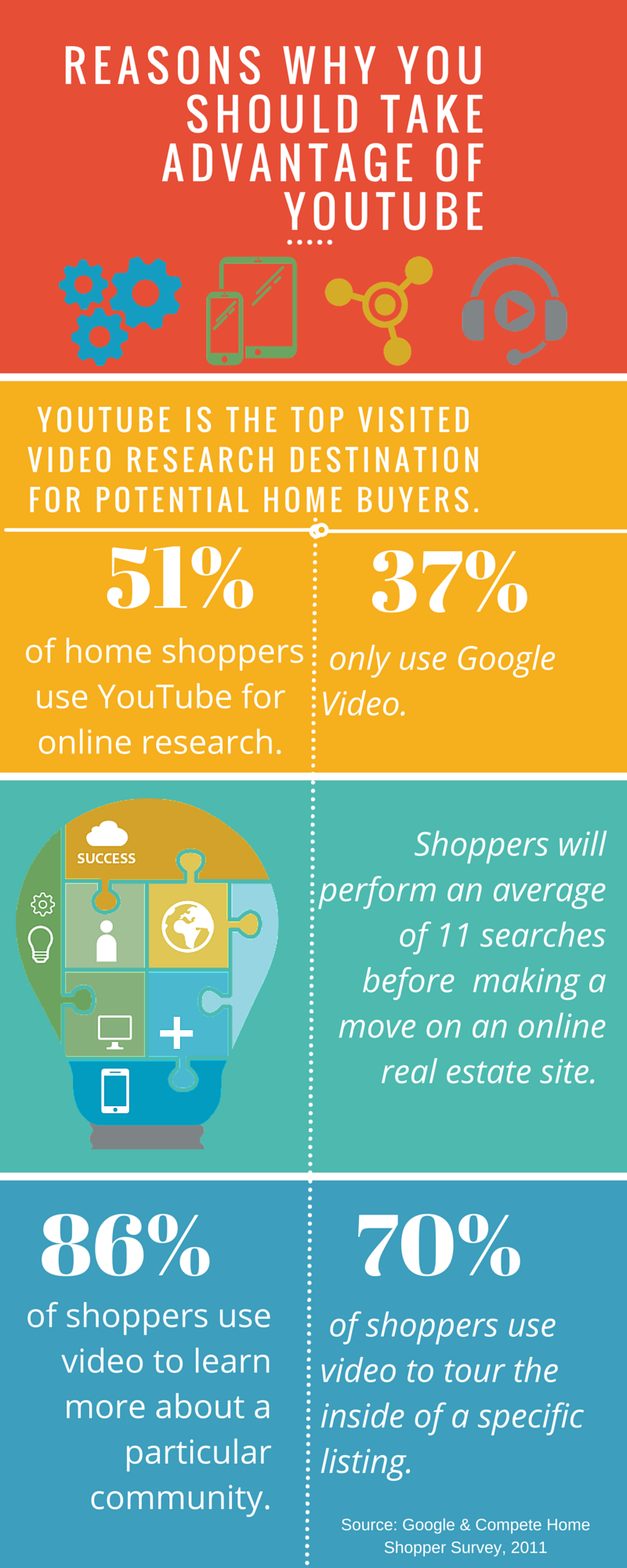 REASONS WHY YOU SHOULD TAKE ADVANTAGE OF YOUTUBE

YOUTUBE IS THE TOP VISITED VIDEO RESEARCH DESTINATION FOR POTENTIAL HOME BUYERS.

51%

of home shoppers use YouTube for online research.

37%

only use Google Video.

SUCCESS

Shoppers will perform an average of 11 searches before making a move on an online real estate site.

86%

of shoppers use video to learn more about a particular community.

70%

of shoppers use video to tour the inside of a specific listing.

Source: Google & Compete Home Shopper Survey, 2011